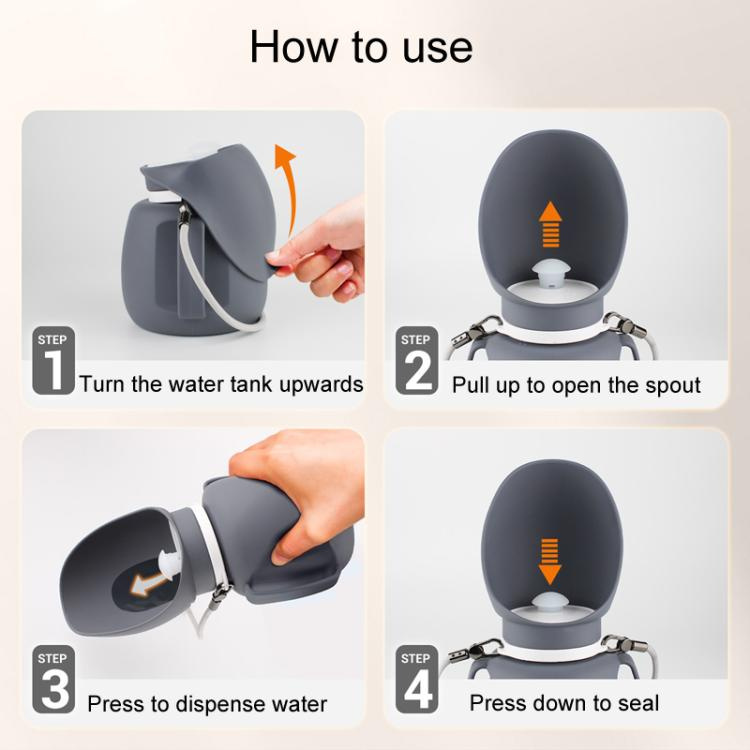 How to use

STEP
1
Turn the water tank upwards

STEP
2
Pull up to open the spout

STEP
3
Press to dispense water

STEP
4
Press down to seal