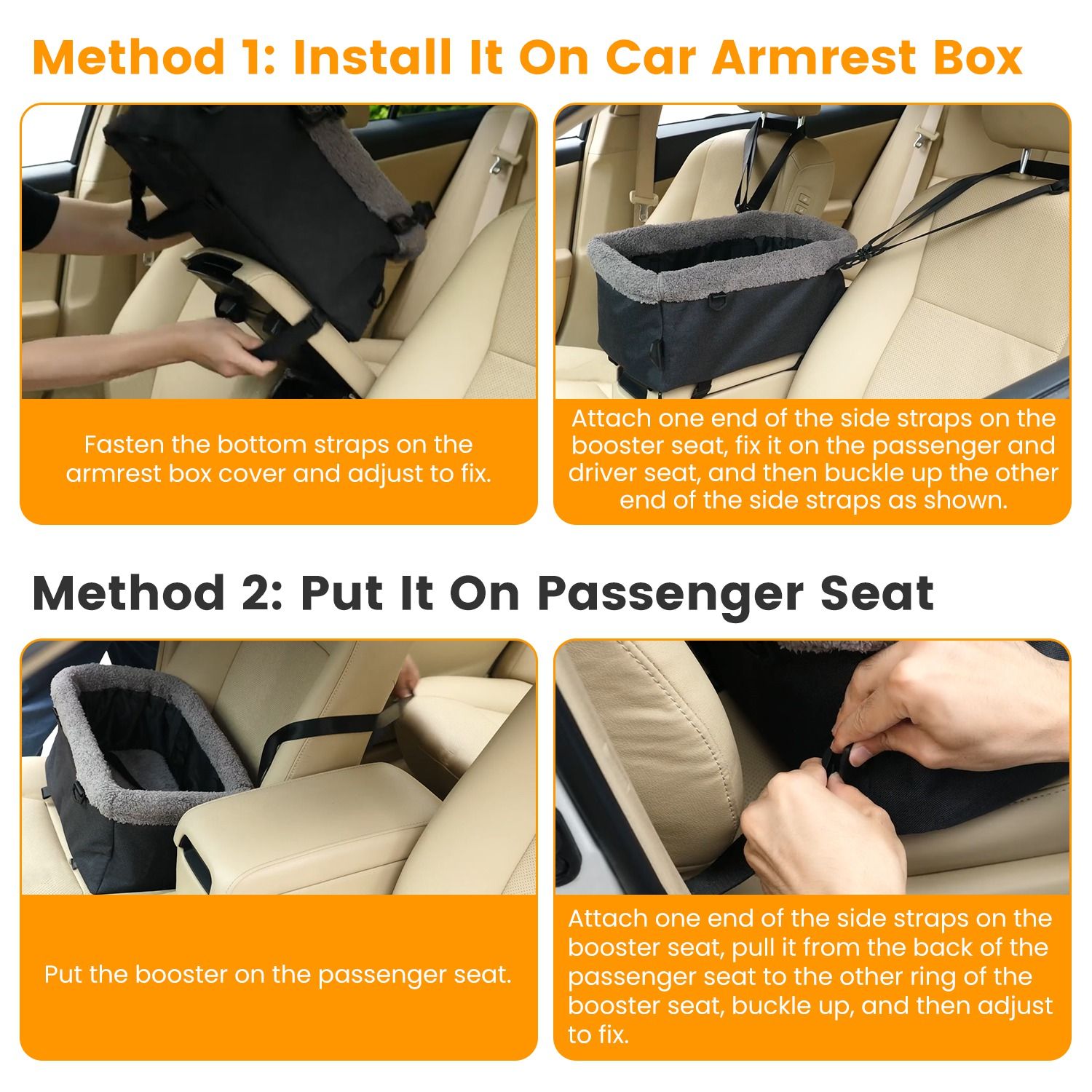 Method 1: Install It On Car Armrest Box

Fasten the bottom straps on the armrest box cover and adjust to fix.

Attach one end of the side straps on the booster seat, fix it on the passenger and driver seat, and then buckle up the other end of the side straps as shown.

Method 2: Put It On Passenger Seat

Put the booster on the passenger seat.

Attach one end of the side straps on the booster seat, pull it from the back of the passenger seat to the other ring of the booster seat, buckle up, and then adjust to fix.